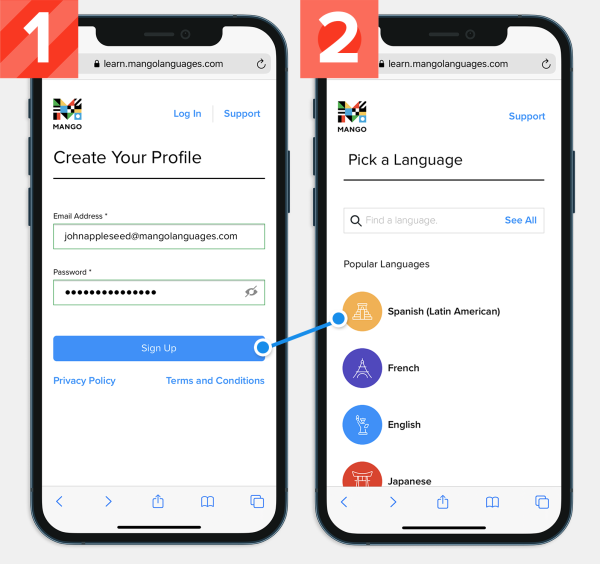 1

learn.mangolanguages.com

MANGO

Log In

Support

Create Your Profile

Email Address *

johnappleseed@mangolanguages.com

Password *

•••••••••••••••

Sign Up

Privacy Policy

Terms and Conditions

2

learn.mangolanguages.com

MANGO

Support

Pick a Language

Find a language.

See All

Popular Languages

Spanish (Latin American)

French

English

Japanese