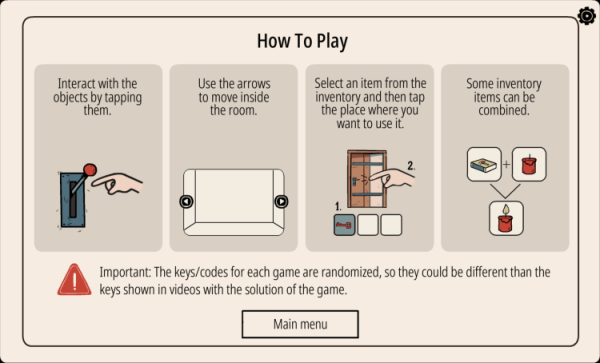 How To Play

Interact with the objects by tapping them.

Use the arrows to move inside the room.

Select an item from the inventory and then tap the place where you want to use it.

2.

1.

Some inventory items can be combined.

+

Important: The keys/codes for each game are randomized, so they could be different than the keys shown in videos with the solution of the game.

Main menu