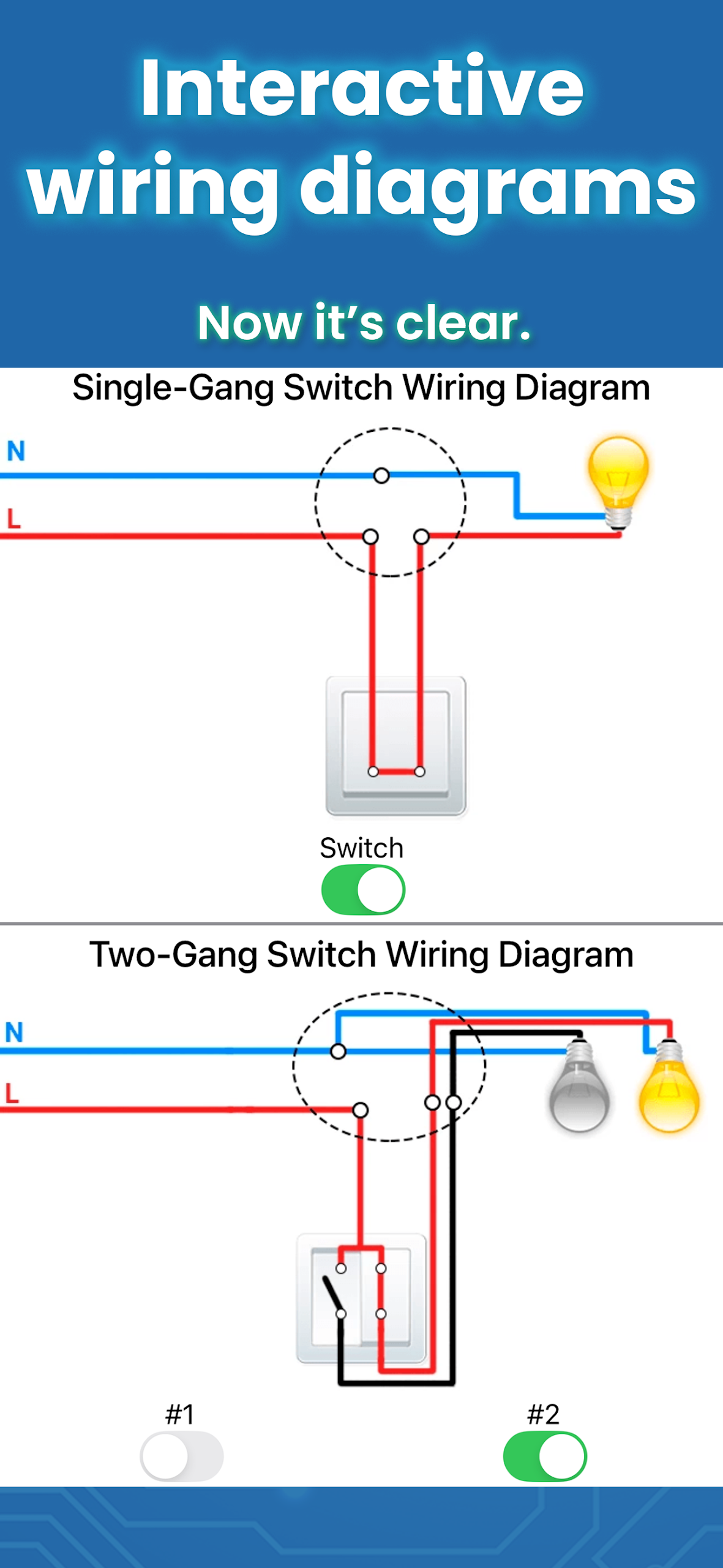 Interactive wiring diagrams

Now it's clear.

Single-Gang Switch Wiring Diagram

N

L

Switch

Two-Gang Switch Wiring Diagram

N

L

#1

#2